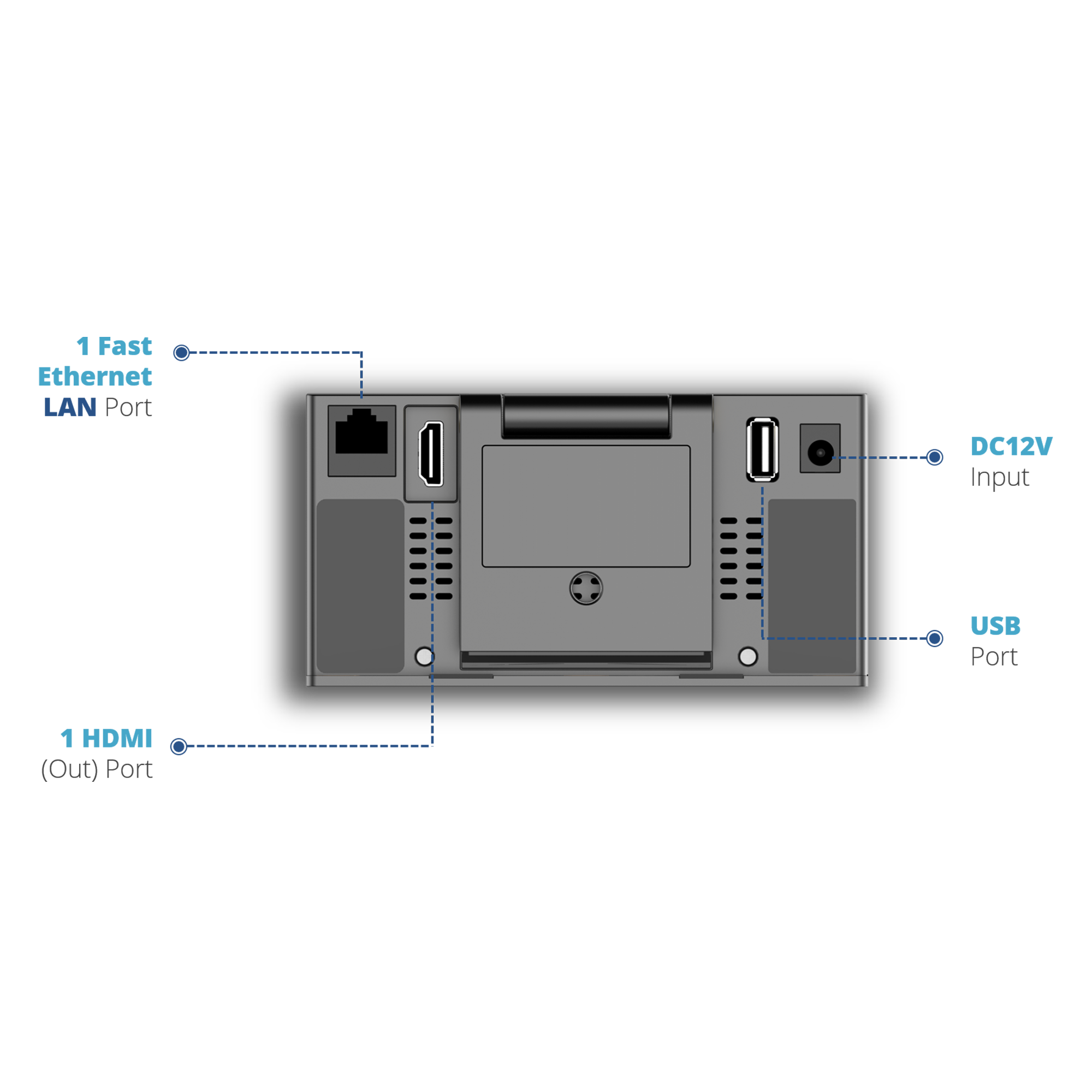 1 Fast Ethernet LAN Port

DC12V Input

USB Port

1 HDMI (Out) Port